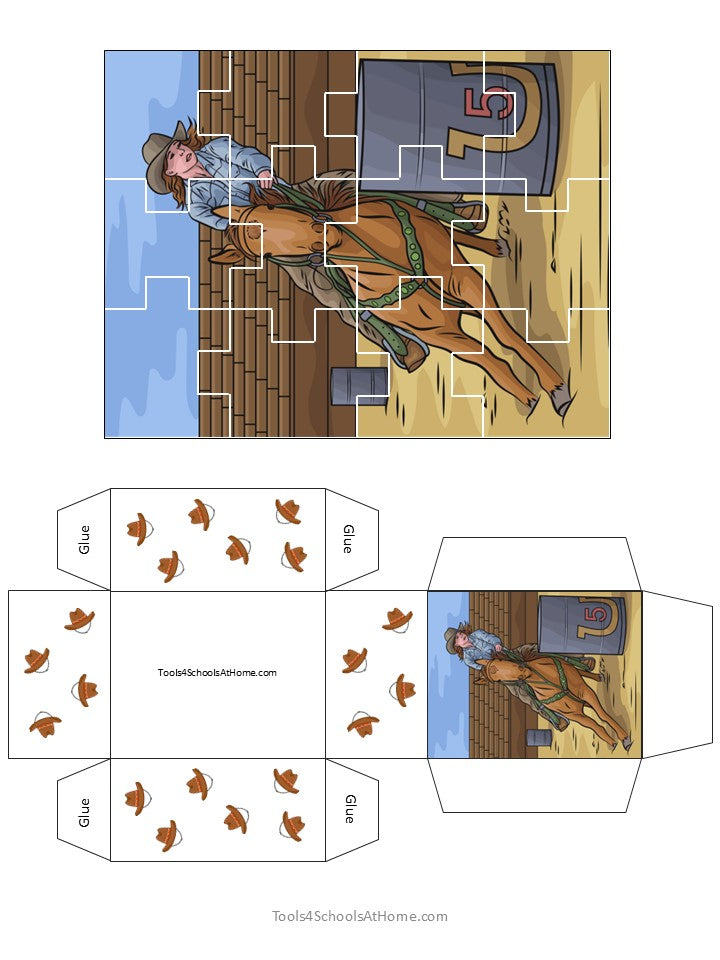 5

Glue

Glue

Tools4SchoolsAtHome.com

5

Glue

Glue

Tools4SchoolsAtHome.com