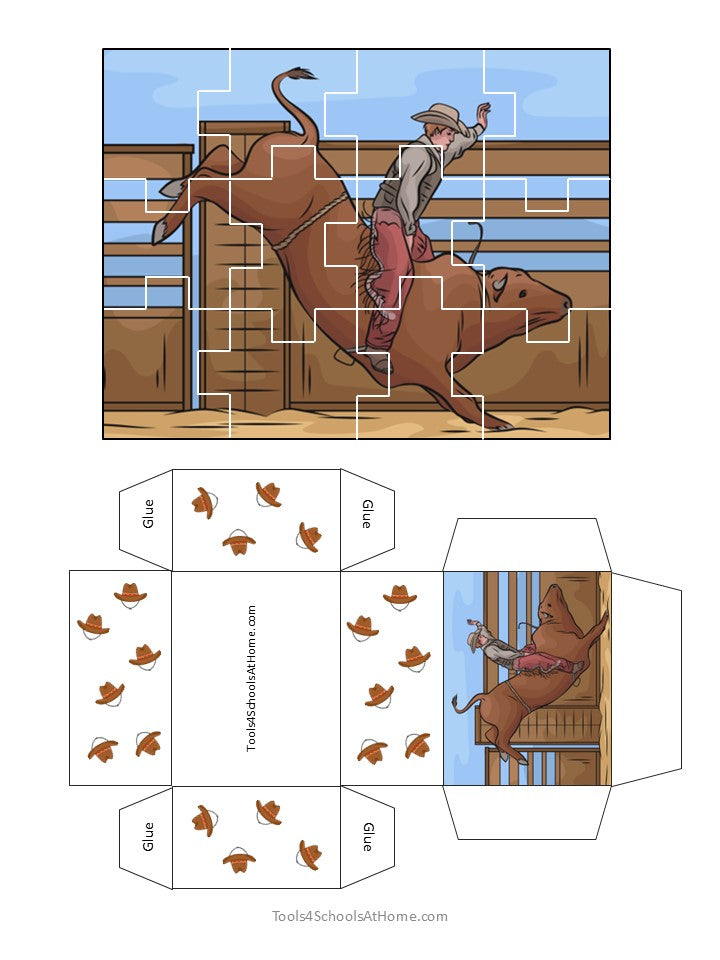 Glue

Glue

Tools4SchoolsAtHome.com

Glue

Glue

Tools4SchoolsAtHome.com